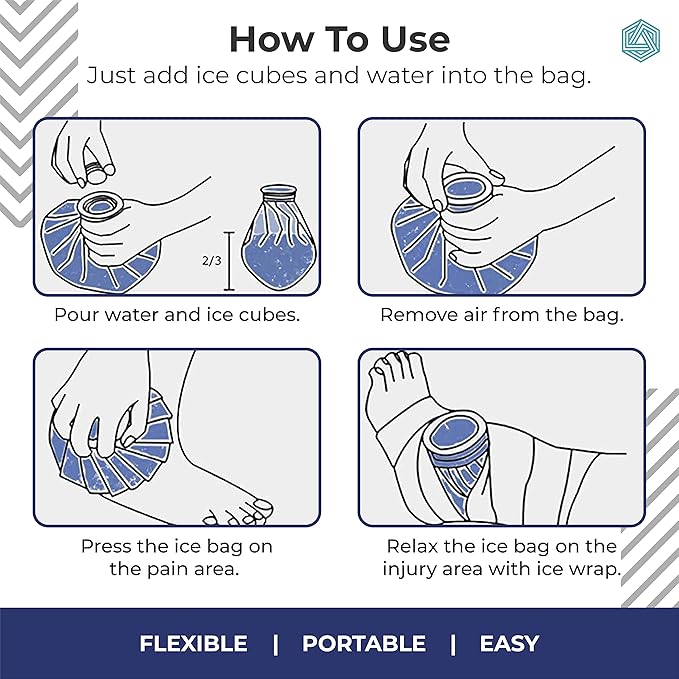 How To Use

Just add ice cubes and water into the bag.

2/3

Pour water and ice cubes.

Remove air from the bag.

Press the ice bag on the pain area.

Relax the ice bag on the injury area with ice wrap.

FLEXIBLE | PORTABLE | EASY